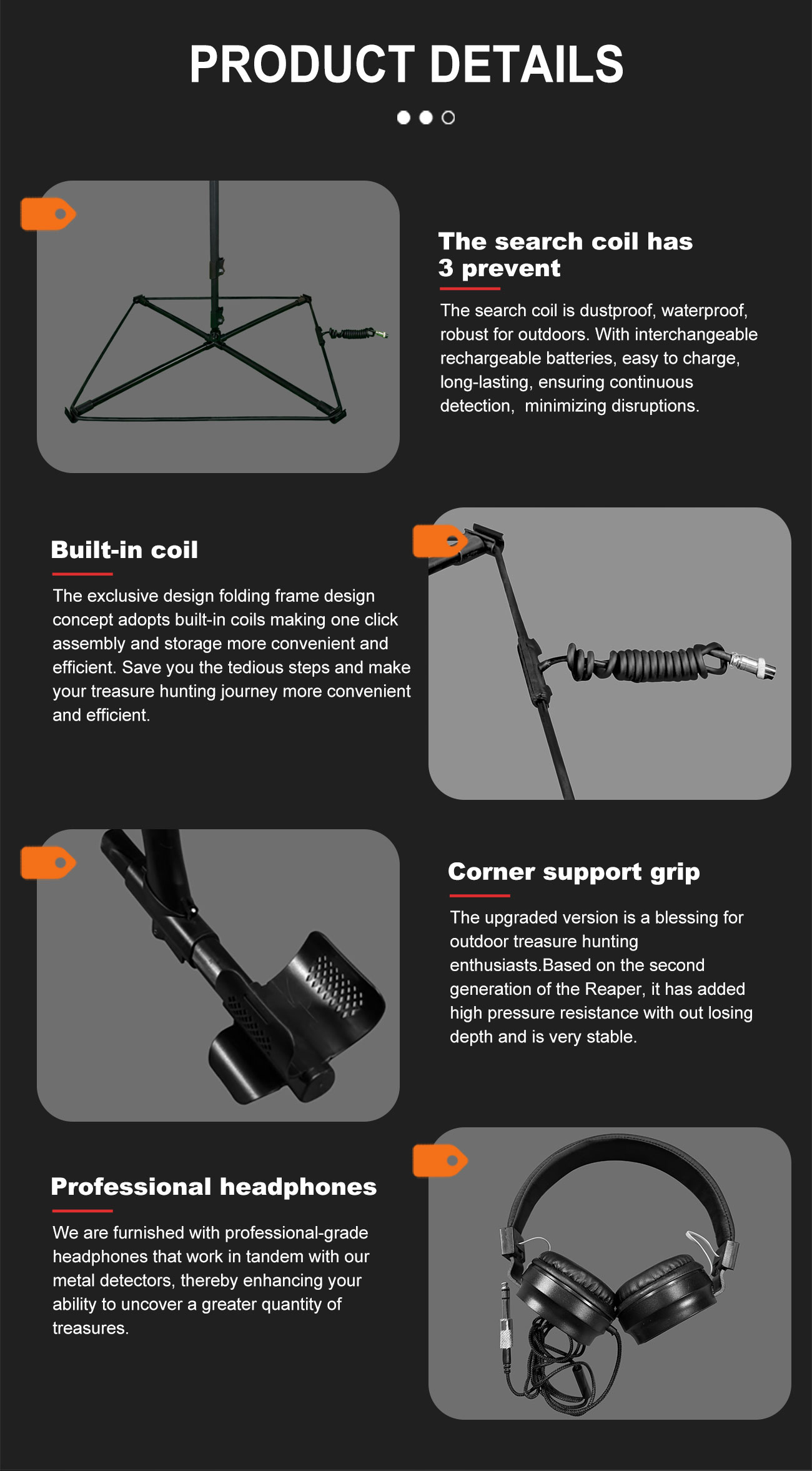 PRODUCT DETAILS

The search coil has 3 prevent

The search coil is dustproof, waterproof, robust for outdoors. With interchangeable rechargeable batteries, easy to charge, long-lasting, ensuring continuous detection,  minimizing disruptions.

Built-in coil

The exclusive design folding frame design concept adopts built-in coils making one click assembly and storage more convenient and efficient. Save you the tedious steps and make your treasure hunting journey more convenient and efficient.

Corner support grip

The upgraded version is a blessing for outdoor treasure hunting enthusiasts.Based on the second generation of the Reaper, it has added high pressure resistance with out losing depth and is very stable.

Professional headphones

We are furnished with professional-grade headphones that work in tandem with our metal detectors, thereby enhancing your ability to uncover a greater quantity of treasures.